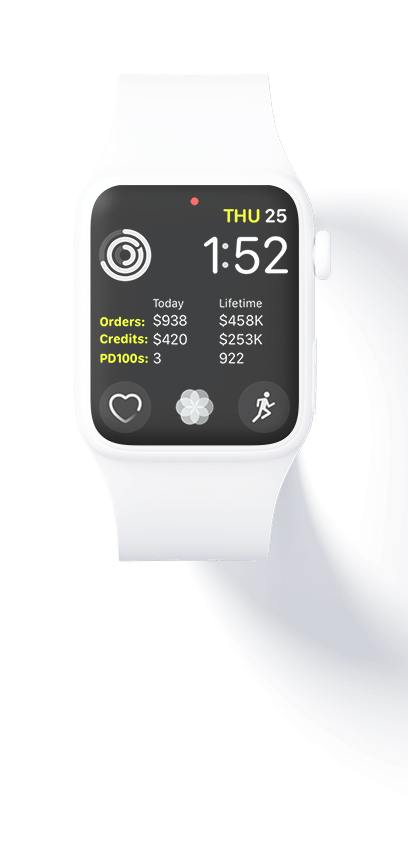 THU 25
1:52

| | Today | Lifetime |
|---|---|---|
| Orders: | $938 | $458K |
| Credits: | $420 | $253K |
| PD100s: | 3 | 922 |